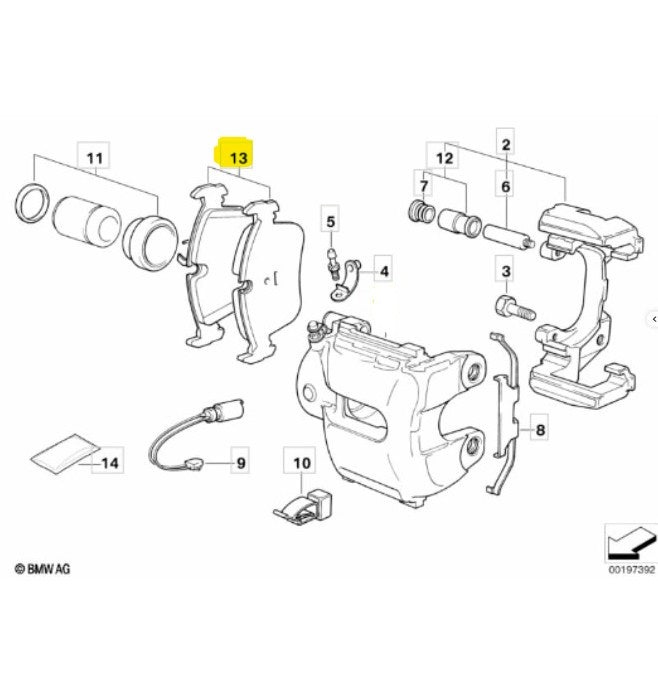 11
13
12
2
7
6
5
4
3
8
14
9
10
© BMW AG
00197392