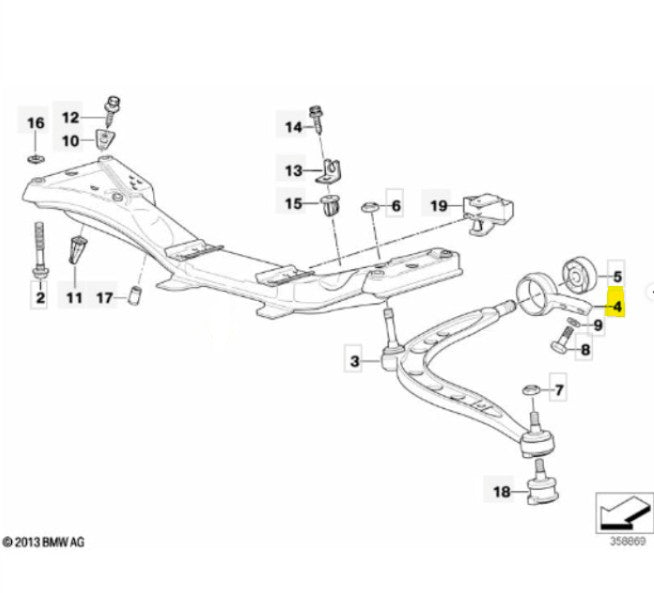 16
12
10
14
13
15
6
19
2
11
17
5
4
9
8
3
7
18
© 2013 BMW AG
358869